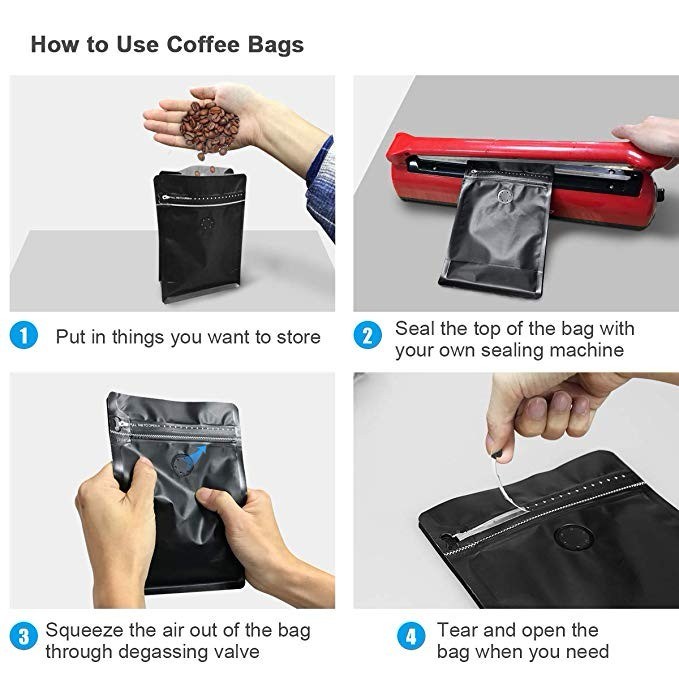 How to Use Coffee Bags

1 Put in things you want to store

2 Seal the top of the bag with your own sealing machine

3 Squeeze the air out of the bag through degassing valve

4 Tear and open the bag when you need