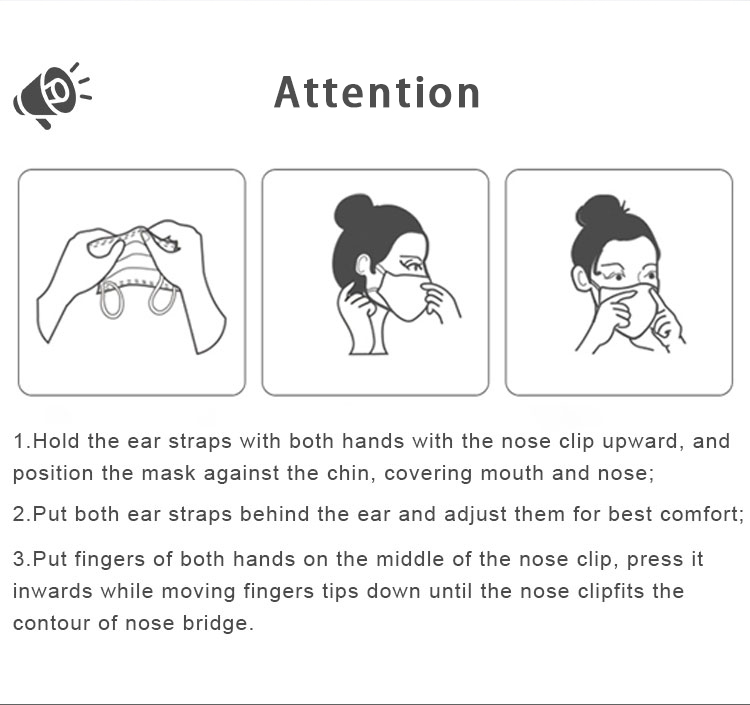 Attention

1.Hold the ear straps with both hands with the nose clip upward, and position the mask against the chin, covering mouth and nose;

2.Put both ear straps behind the ear and adjust them for best comfort;

3.Put fingers of both hands on the middle of the nose clip, press it inwards while moving fingers tips down until the nose clipfits the contour of nose bridge.